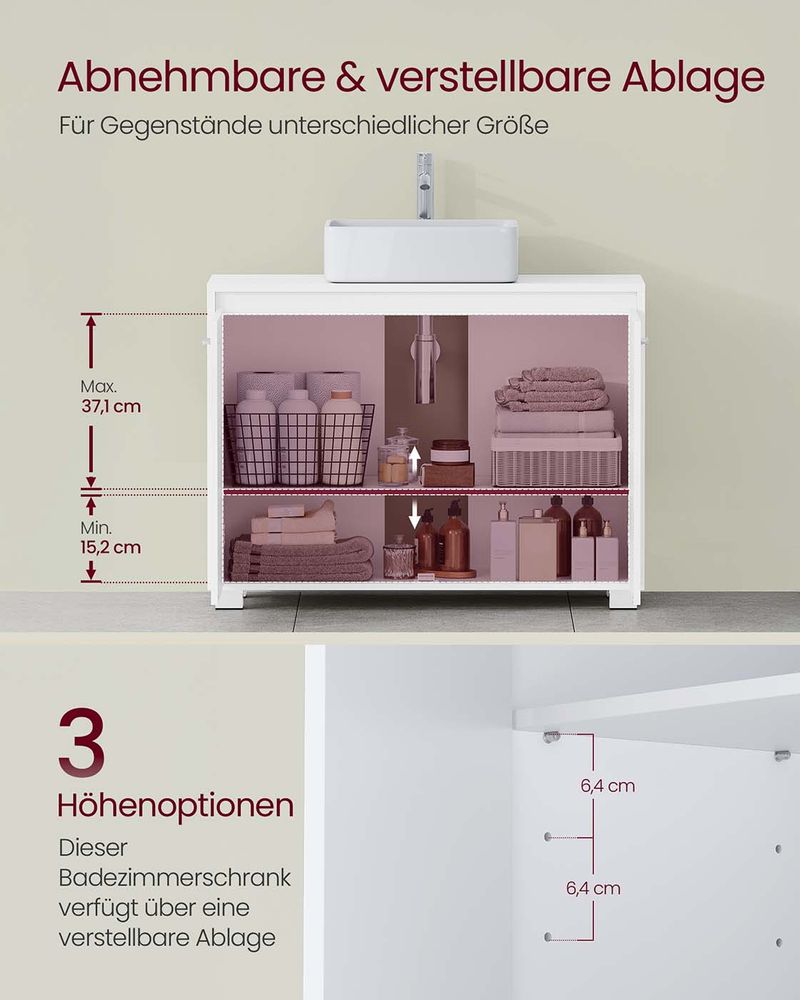 Abnehmbare & verstellbare Ablage

Für Gegenstände unterschiedlicher Größe

Max.
37,1 cm

Min.
15,2 cm

3
Höhenoptionen

Dieser Badezimmerschrank verfügt über eine verstellbare Ablage

6,4 cm

6,4 cm